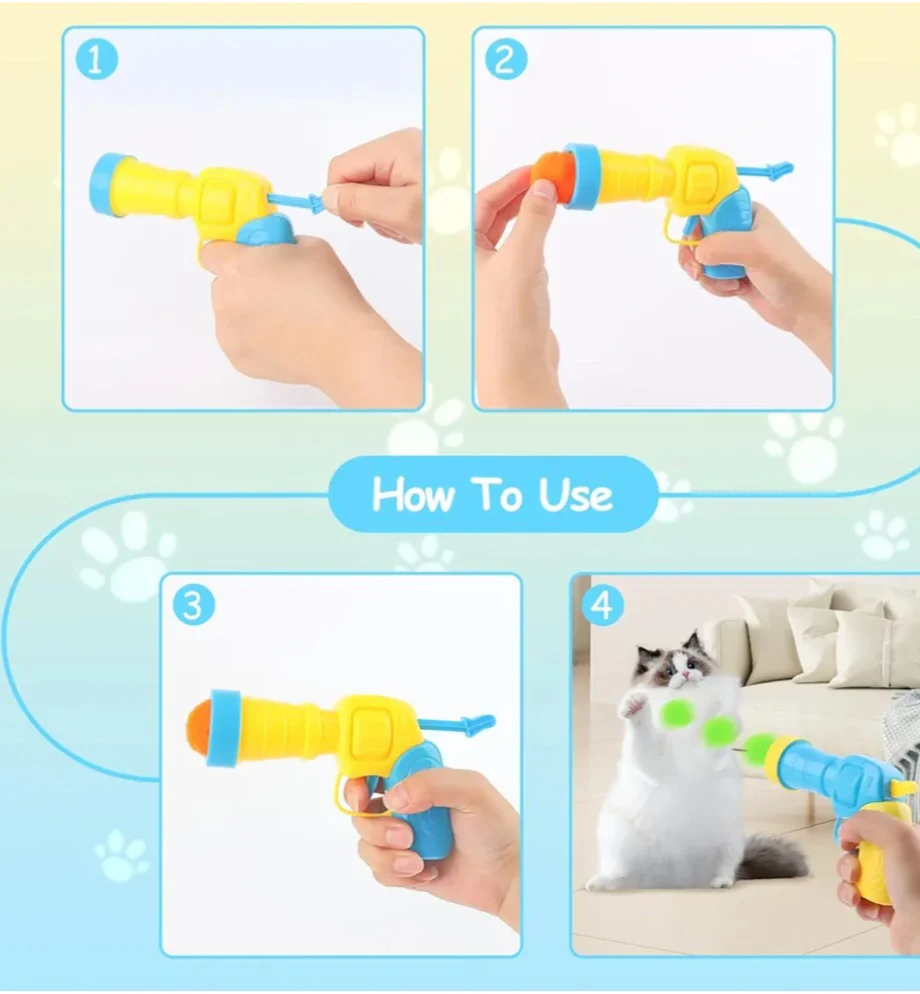 1

2

How To Use

3

4